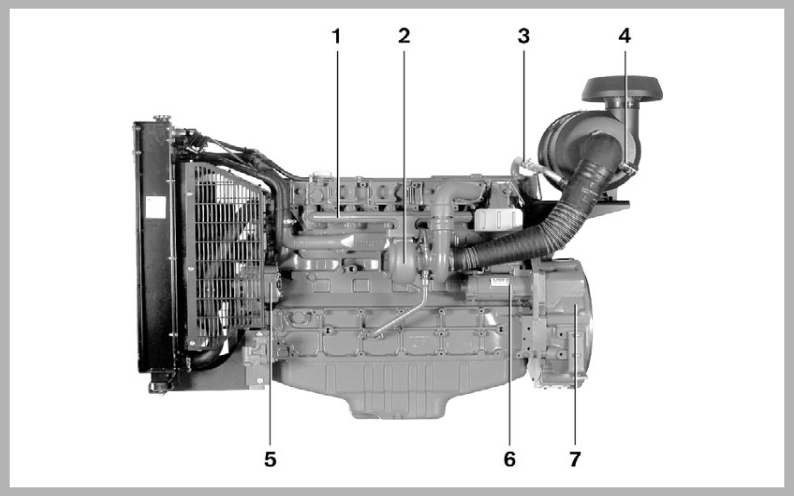 1 2 3 4

5 6 7